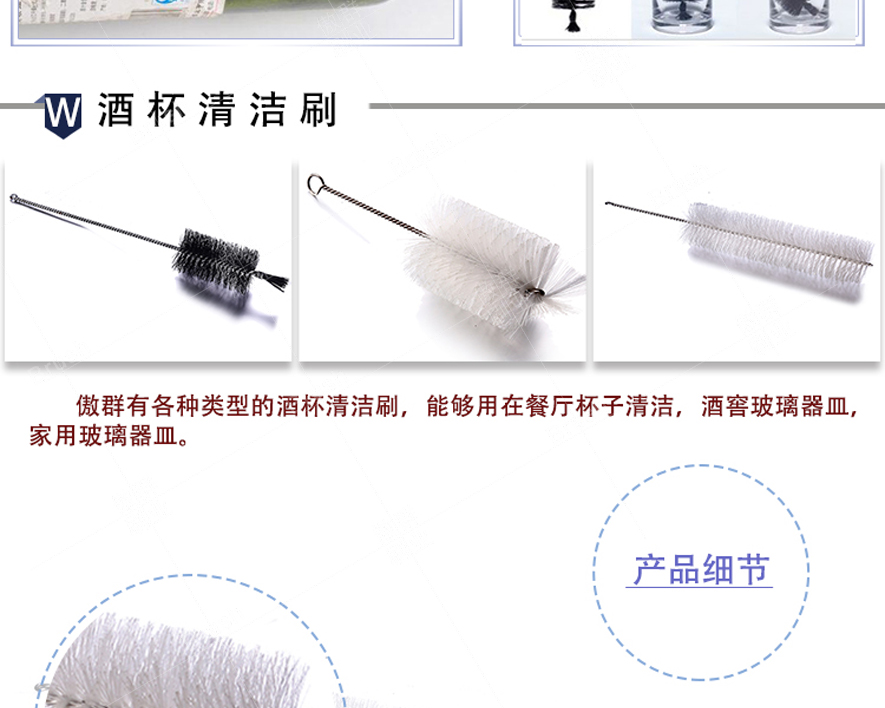 W 酒杯清洁刷

傲群有各种类型的酒杯清洁刷，能够用在餐厅杯子清洁，酒窖玻璃器皿，家用玻璃器皿。

产品细节