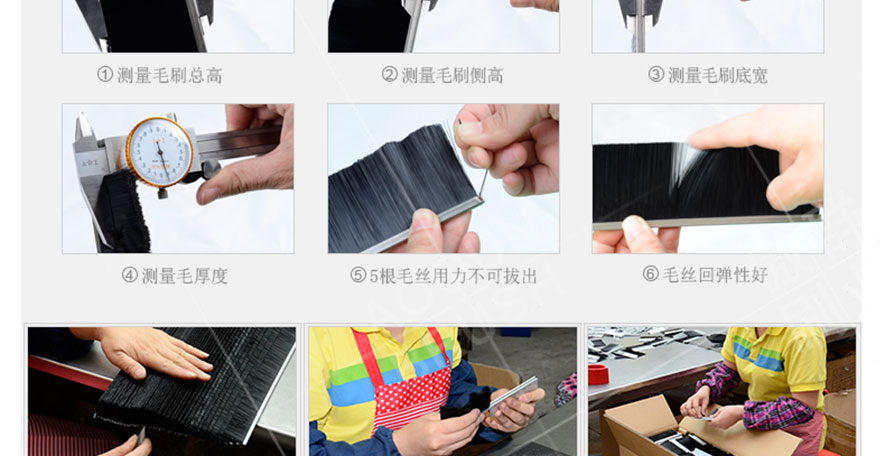 ① 测量毛刷总高

② 测量毛刷侧高

③ 测量毛刷底宽

④ 测量毛厚度

⑤ 5根毛丝用力不可拔出

⑥ 毛丝回弹性好