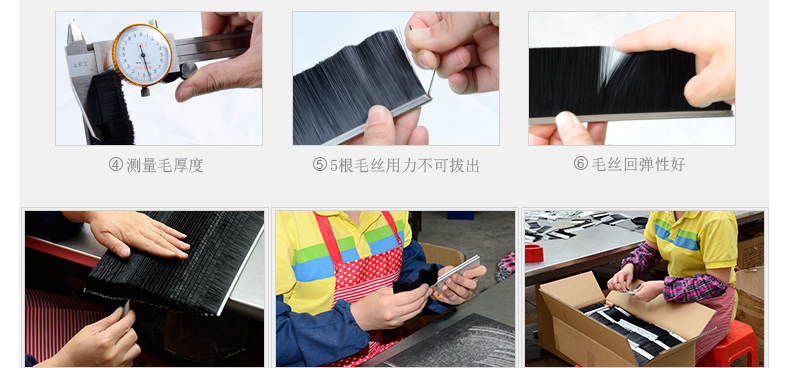 ④ 测量毛厚度

⑤ 5根毛丝用力不可拔出

⑥ 毛丝回弹性好