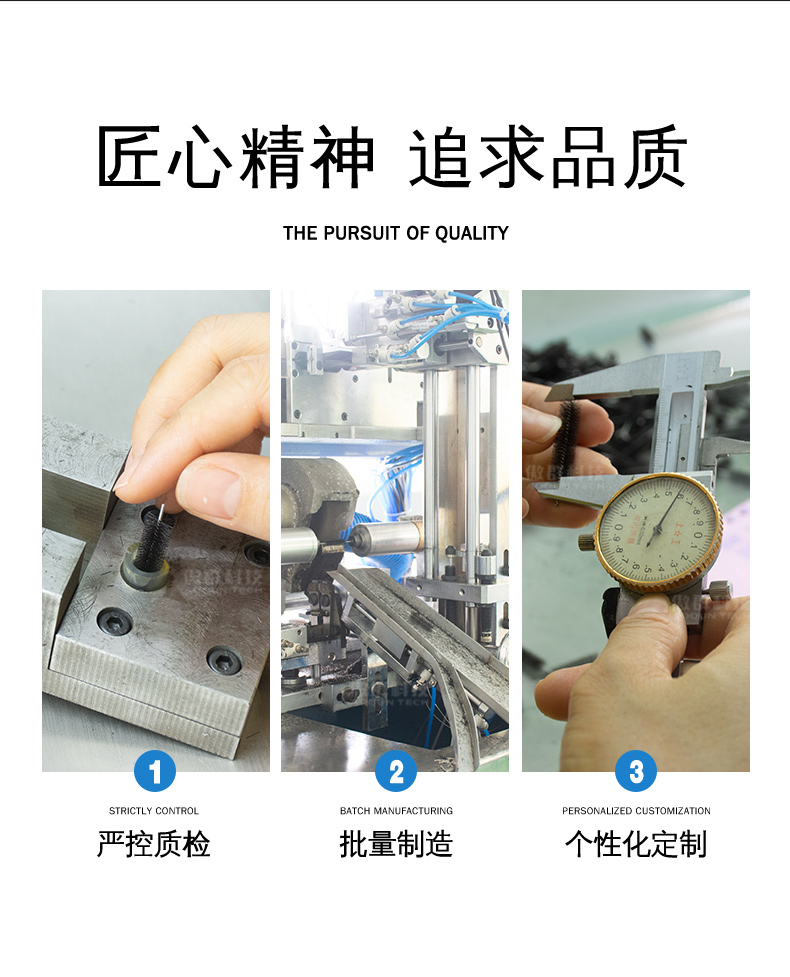 匠心精神 追求品质

THE PURSUIT OF QUALITY

1

STRICTLY CONTROL

严控质检

2

BATCH MANUFACTURING

批量制造

3

PERSONALIZED CUSTOMIZATION

个性化定制