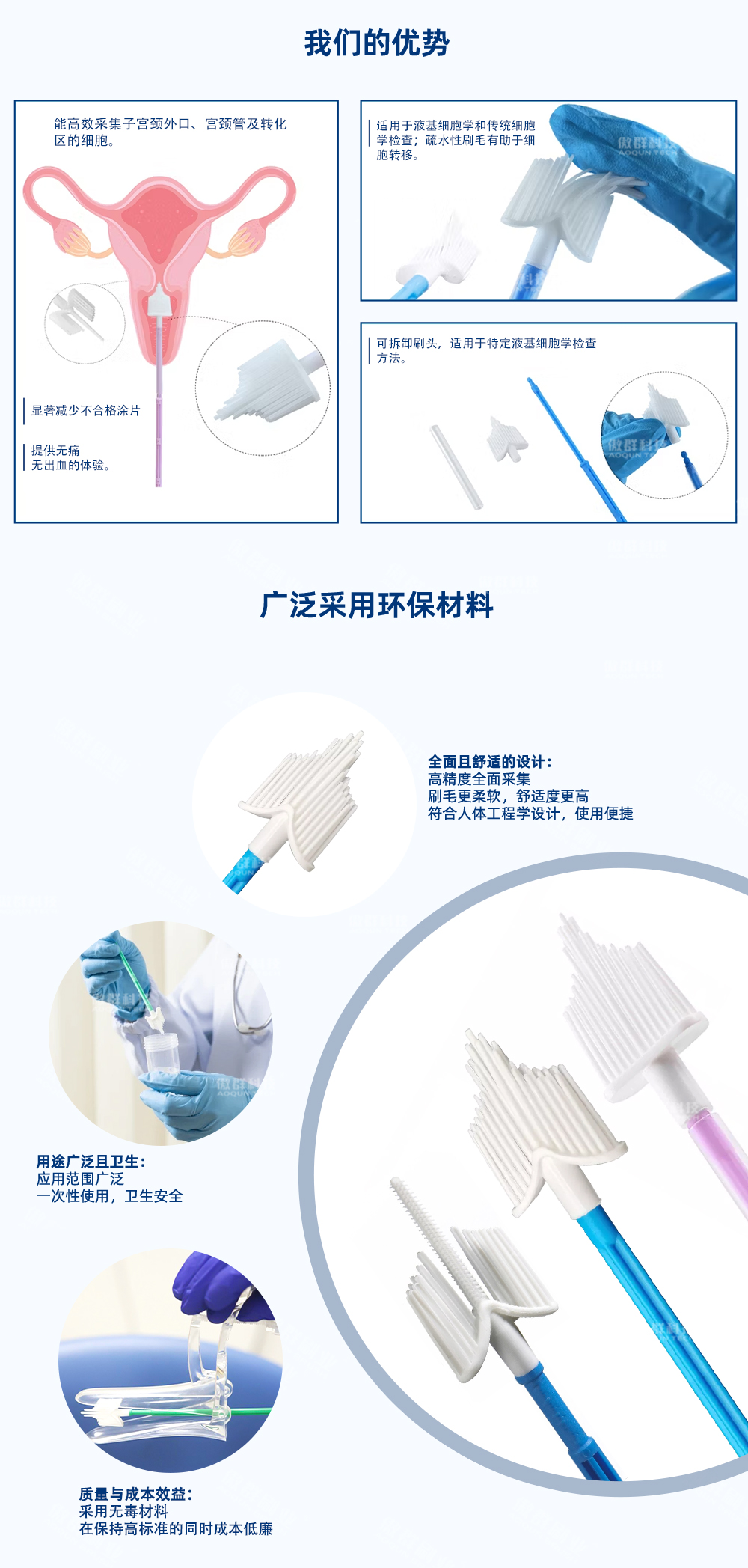 我们的优势

能高效采集子宫颈外口、宫颈管及转化区的细胞。

显著减少不合格涂片

提供无痛
无出血的体验。

适用于液基细胞学和传统细胞学检查；疏水性刷毛有助于细胞转移。

傲群科技
AOQUN TECH

可拆卸刷头，适用于特定液基细胞学检查方法。

傲群科技
AOQUN TECH

广泛采用环保材料

全面且舒适的设计：
高精度全面采集
刷毛更柔软，舒适度更高
符合人体工程学设计，使用便捷

用途广泛且卫生：
应用范围广泛
一次性使用，卫生安全

质量与成本效益：
采用无毒材料
在保持高标准的同时成本低廉